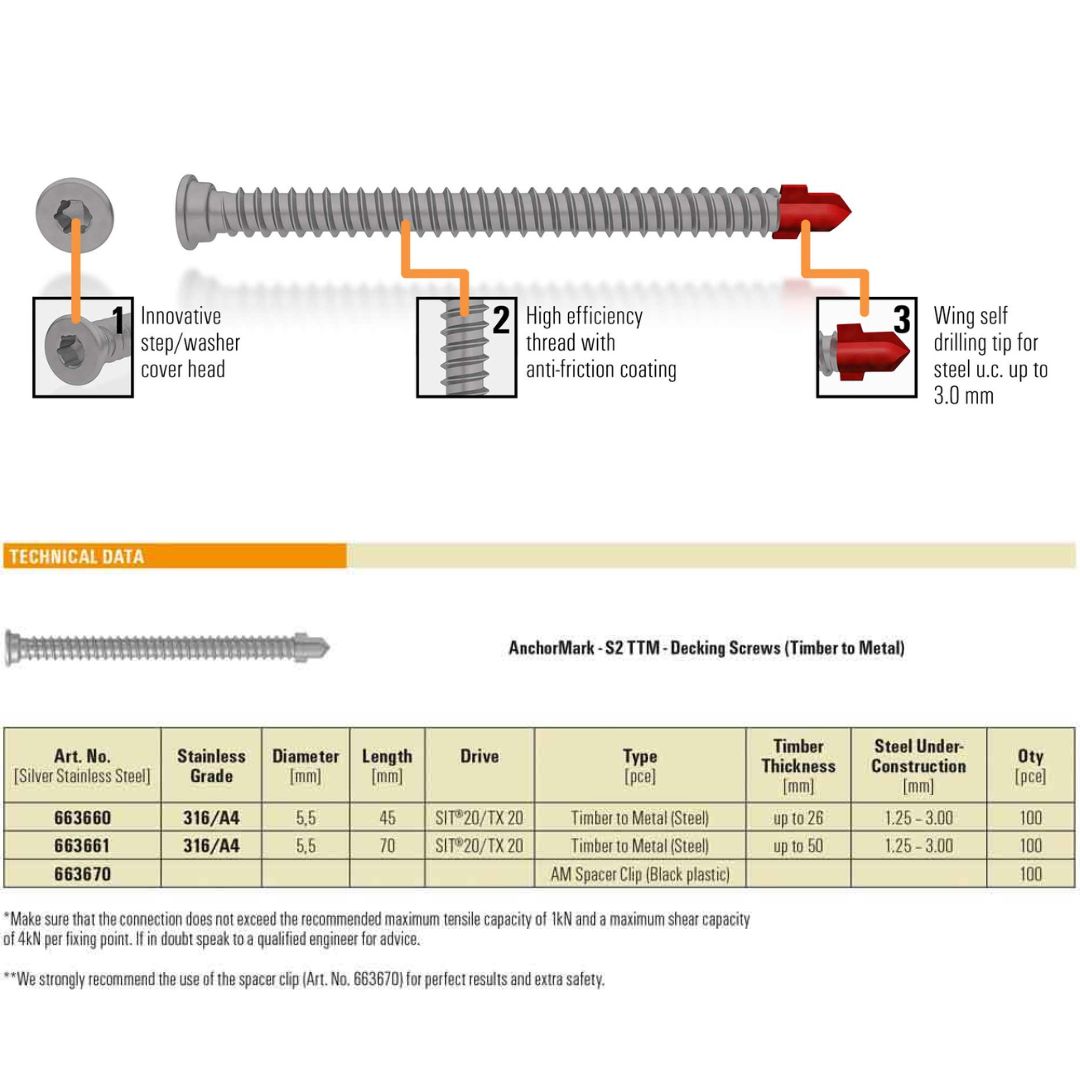 1 Innovative step/washer cover head

2 High efficiency thread with anti-friction coating

3 Wing self drilling tip for steel u.c. up to 3.0 mm

TECHNICAL DATA

AnchorMark - S2 TTM - Decking Screws (Timber to Metal)

| Art. No. [Silver Stainless Steel] | Stainless Grade | Diameter [mm] | Length [mm] | Drive | Type [pce] | Timber Thickness [mm] | Steel Under-Construction [mm] | Qty [pce] |
|---|---|---|---|---|---|---|---|---|
| 663660 | 316/A4 | 5,5 | 45 | SIT®20/TX 20 | Timber to Metal (Steel) | up to 26 | 1.25 – 3.00 | 100 |
| 663661 | 316/A4 | 5,5 | 70 | SIT®20/TX 20 | Timber to Metal (Steel) | up to 50 | 1.25 – 3.00 | 100 |
| 663670 | | | | | AM Spacer Clip (Black plastic) | | | 100 |

*Make sure that the connection does not exceed the recommended maximum tensile capacity of 1kN and a maximum shear capacity of 4kN per fixing point. If in doubt speak to a qualified engineer for advice.

**We strongly recommend the use of the spacer clip (Art. No. 663670) for perfect results and extra safety.